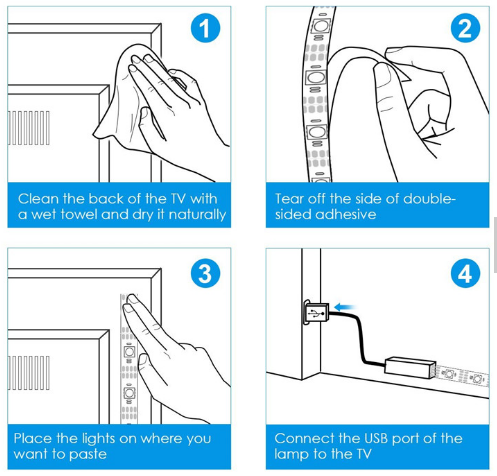 1

Clean the back of the TV with a wet towel and dry it naturally

2

Tear off the side of double-sided adhesive

3

Place the lights on where you want to paste

4

Connect the USB port of the lamp to the TV