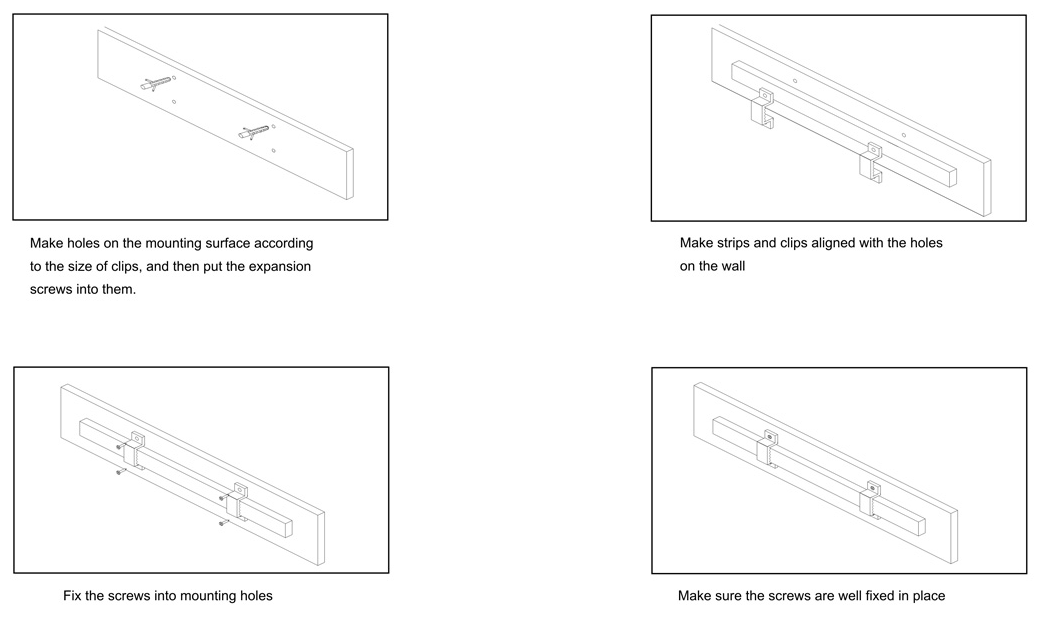 Make holes on the mounting surface according to the size of clips, and then put the expansion screws into them.

Make strips and clips aligned with the holes on the wall

Fix the screws into mounting holes

Make sure the screws are well fixed in place